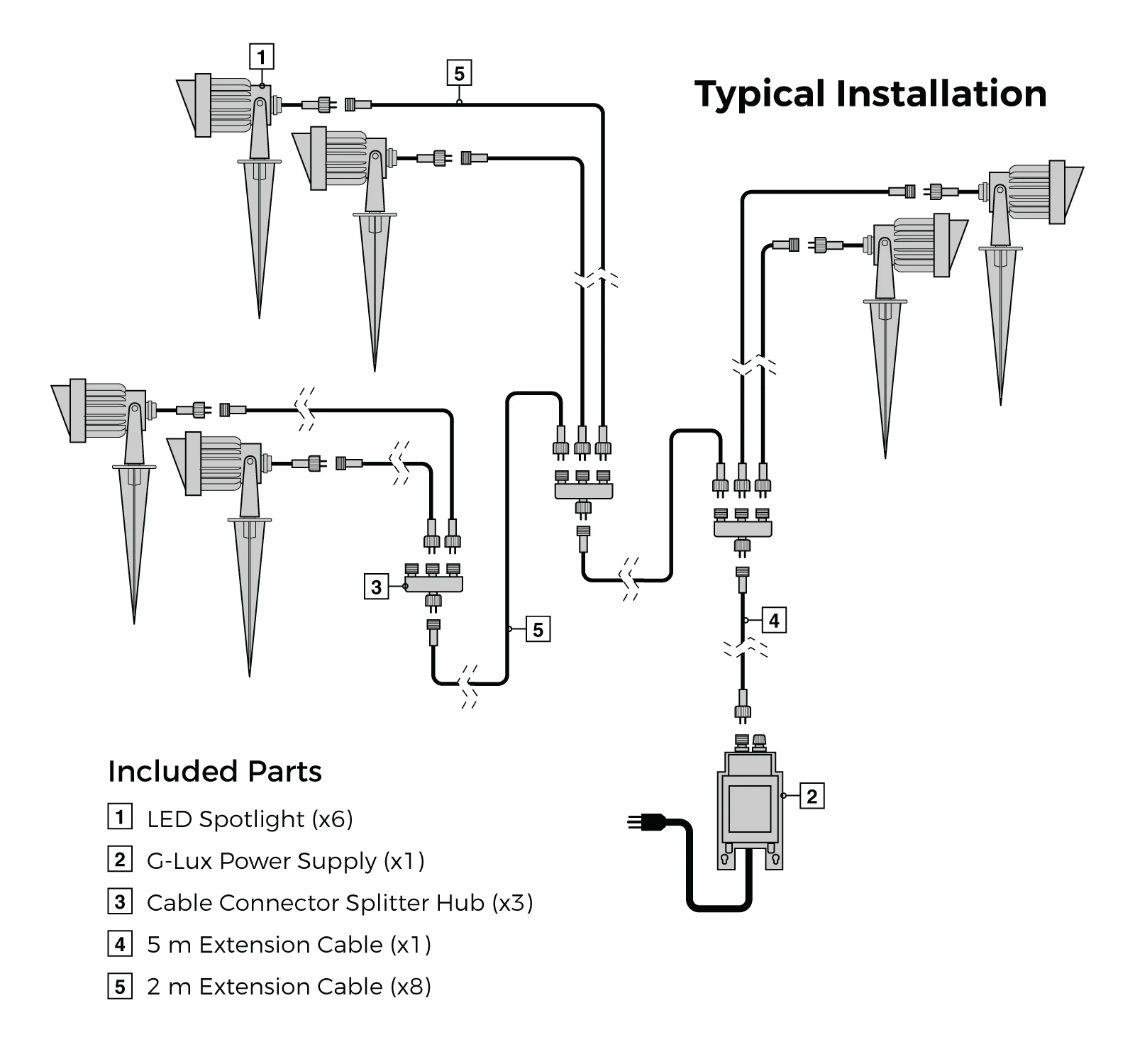 1

5

Typical Installation

3

5

4

2

Included Parts

1 LED Spotlight (x6)

2 G-Lux Power Supply (x1)

3 Cable Connector Splitter Hub (x3)

4 5 m Extension Cable (x1)

5 2 m Extension Cable (x8)